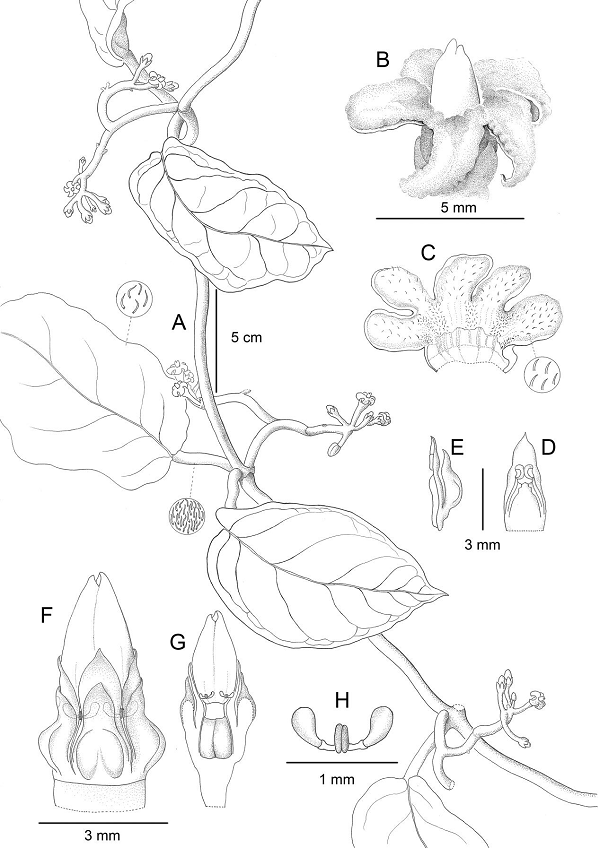 B

5 mm

C

A

5 cm

E

D

3 mm

F

G

H

1 mm

3 mm